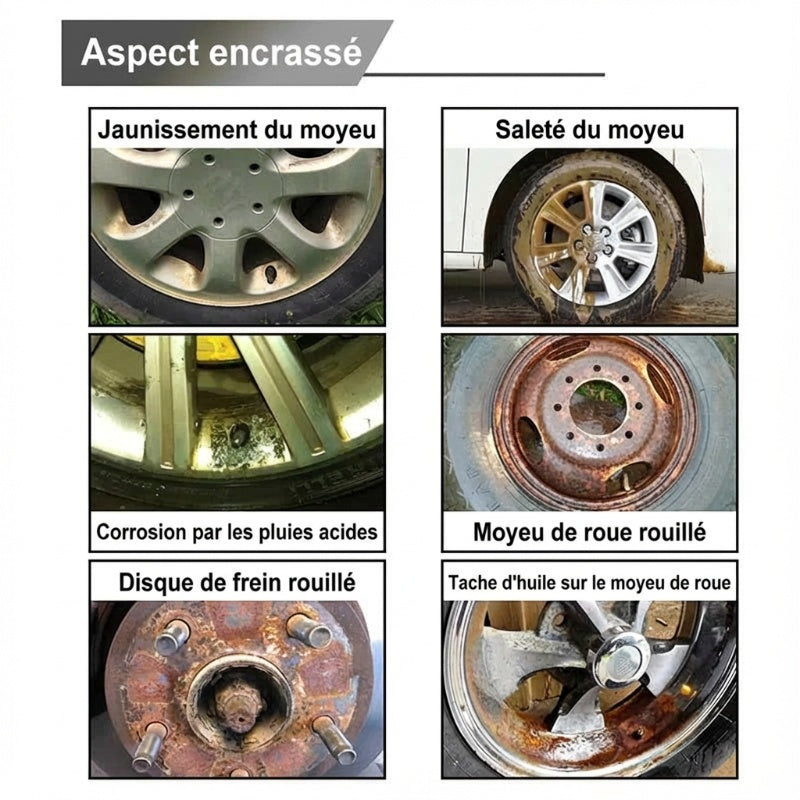 Aspect encrassé

Jaunissement du moyeu

Saleté du moyeu

Corrosion par les pluies acides

Moyeu de roue rouillé

Disque de frein rouillé

Tache d'huile sur le moyeu de roue